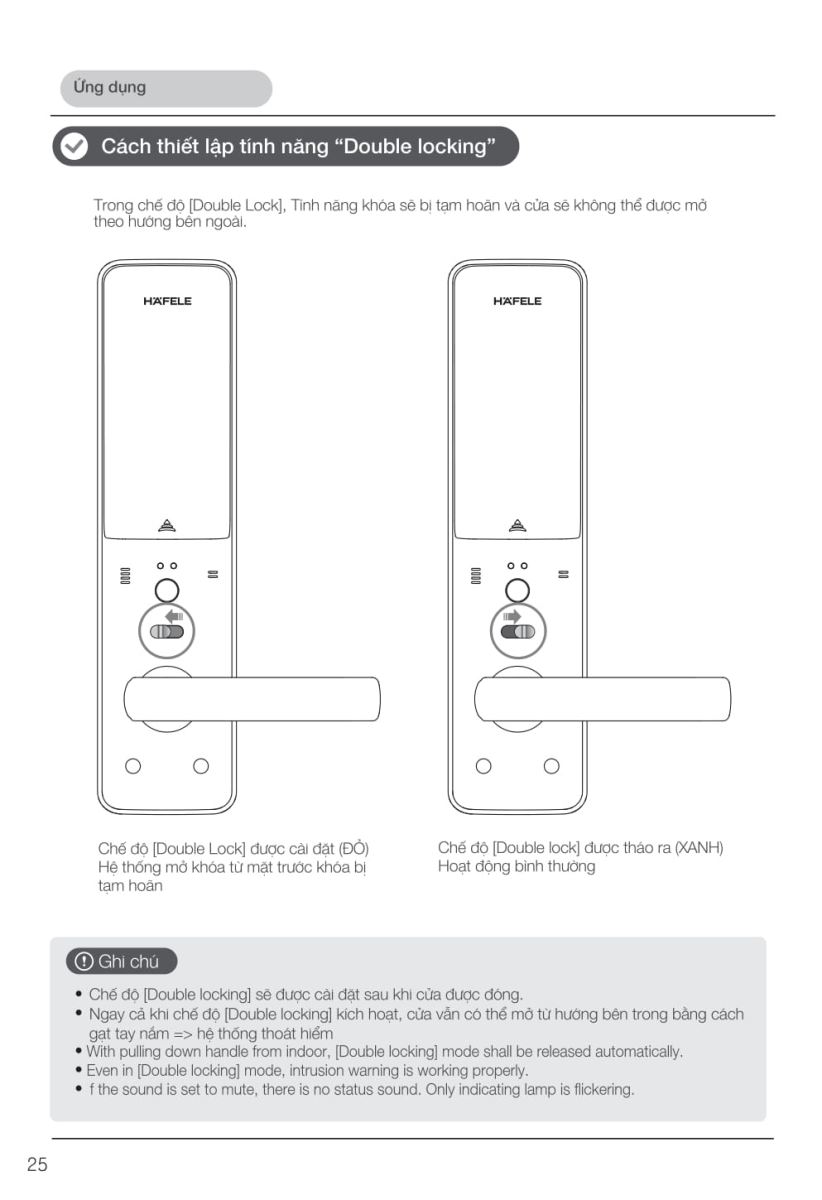 Ứng dụng

Cách thiết lập tính năng "Double locking"

Trong chế độ [Double Lock], Tính năng khóa sẽ bị tạm hoãn và cửa sẽ không thể được mở theo hướng bên ngoài.

HÄFELE

HÄFELE

Chế độ [Double Lock] được cài đặt (ĐỎ)
Hệ thống mở khóa từ mặt trước khóa bị tạm hoãn

Chế độ [Double lock] được tháo ra (XANH)
Hoạt động bình thường

Ghi chú

• Chế độ [Double locking] sẽ được cài đặt sau khi cửa được đóng.
• Ngay cả khi chế độ [Double locking] kích hoạt, cửa vẫn có thể mở từ hướng bên trong bằng cách gạt tay nắm => hệ thống thoát hiểm
• With pulling down handle from indoor, [Double locking] mode shall be released automatically.
• Even in [Double locking] mode, intrusion warning is working properly.
• f the sound is set to mute, there is no status sound. Only indicating lamp is flickering.

25