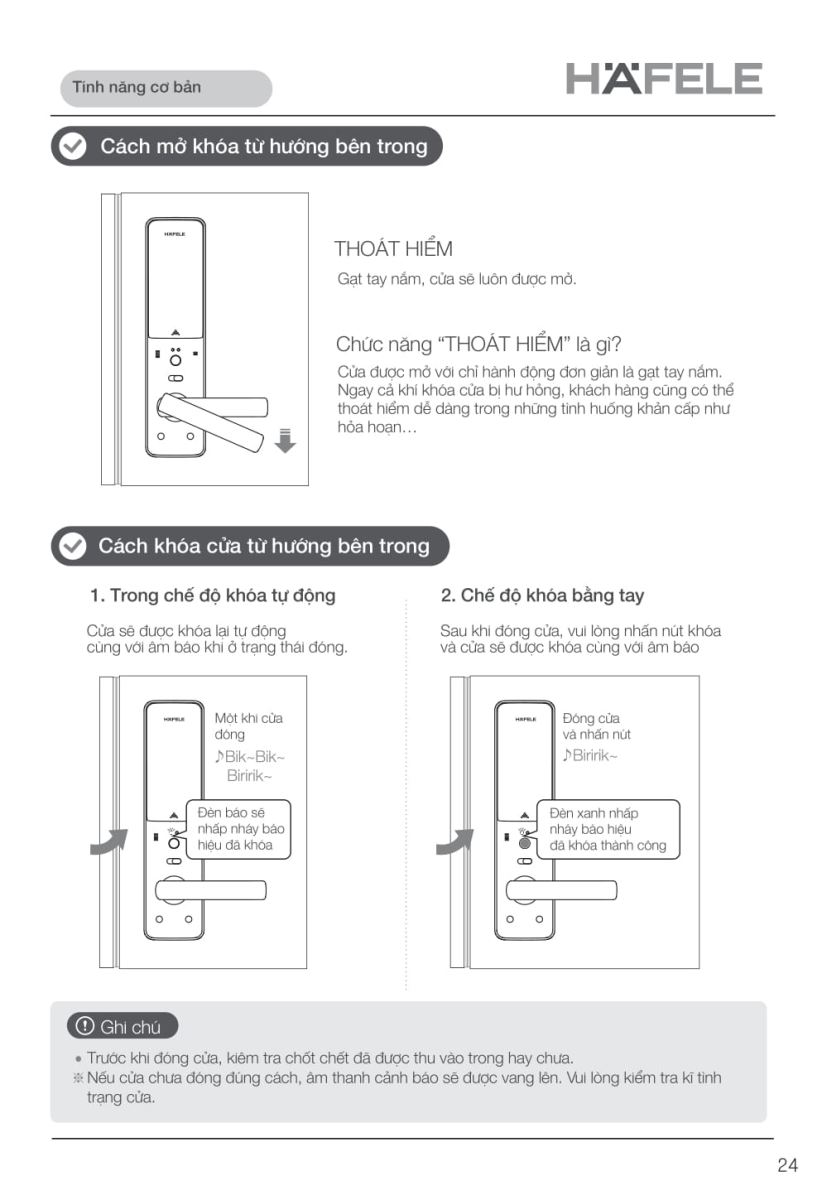 Tính năng cơ bản

HÄFELE

Cách mở khóa từ hướng bên trong

HÄFELE

THOÁT HIỂM

Gạt tay nắm, cửa sẽ luôn được mở.

Chức năng "THOÁT HIỂM" là gì?

Cửa được mở với chỉ hành động đơn giản là gạt tay nắm. Ngay cả khi khóa cửa bị hư hỏng, khách hàng cũng có thể thoát hiểm dễ dàng trong những tình huống khẩn cấp như hỏa hoạn…

Cách khóa cửa từ hướng bên trong

1. Trong chế độ khóa tự động

Cửa sẽ được khóa lại tự động cùng với âm báo khi ở trạng thái đóng.

HÄFELE

Một khi cửa đóng

♪Bik~Bik~ Biririk~

Đèn báo sẽ nhấp nháy báo hiệu đã khóa

2. Chế độ khóa bằng tay

Sau khi đóng cửa, vui lòng nhấn nút khóa và cửa sẽ được khóa cùng với âm báo

HÄFELE

Đóng cửa và nhấn nút

♪Biririk~

Đèn xanh nhấp nháy báo hiệu đã khóa thành công

Ghi chú

• Trước khi đóng cửa, kiểm tra chốt chết đã được thu vào trong hay chưa.
※ Nếu cửa chưa đóng đúng cách, âm thanh cảnh báo sẽ được vang lên. Vui lòng kiểm tra kĩ tình trạng cửa.

24